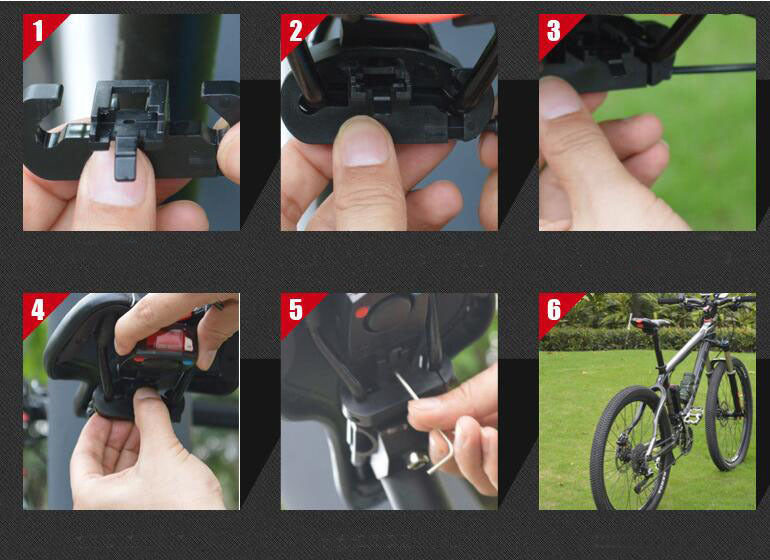 1

2

3

4

5

6